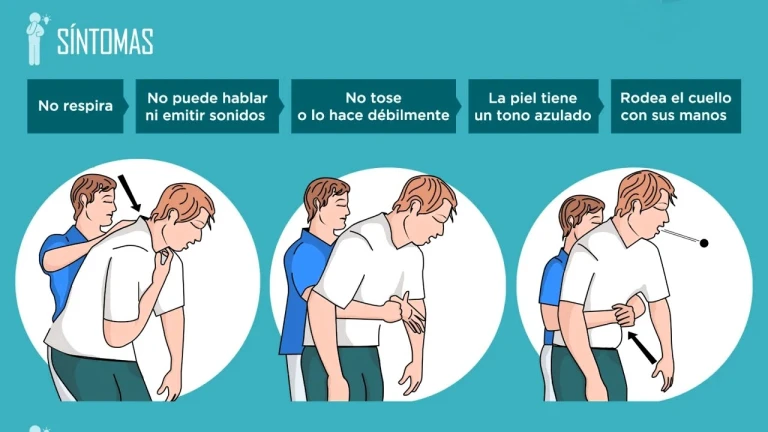 SÍNTOMAS

No respira

No puede hablar ni emitir sonidos

No tose o lo hace débilmente

La piel tiene un tono azulado

Rodea el cuello con sus manos